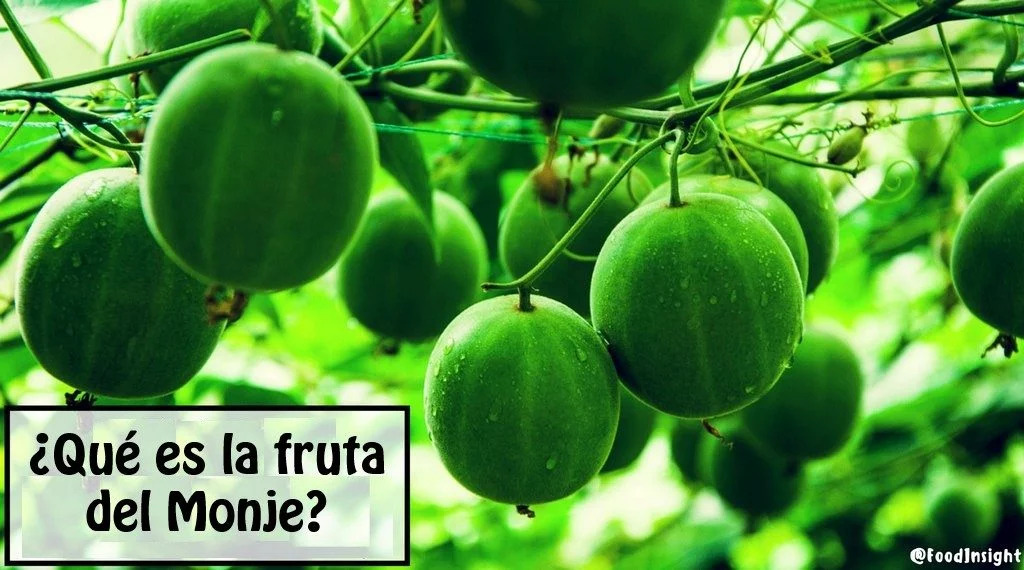 ¿Qué es la fruta del Monje?

@FoodInsight